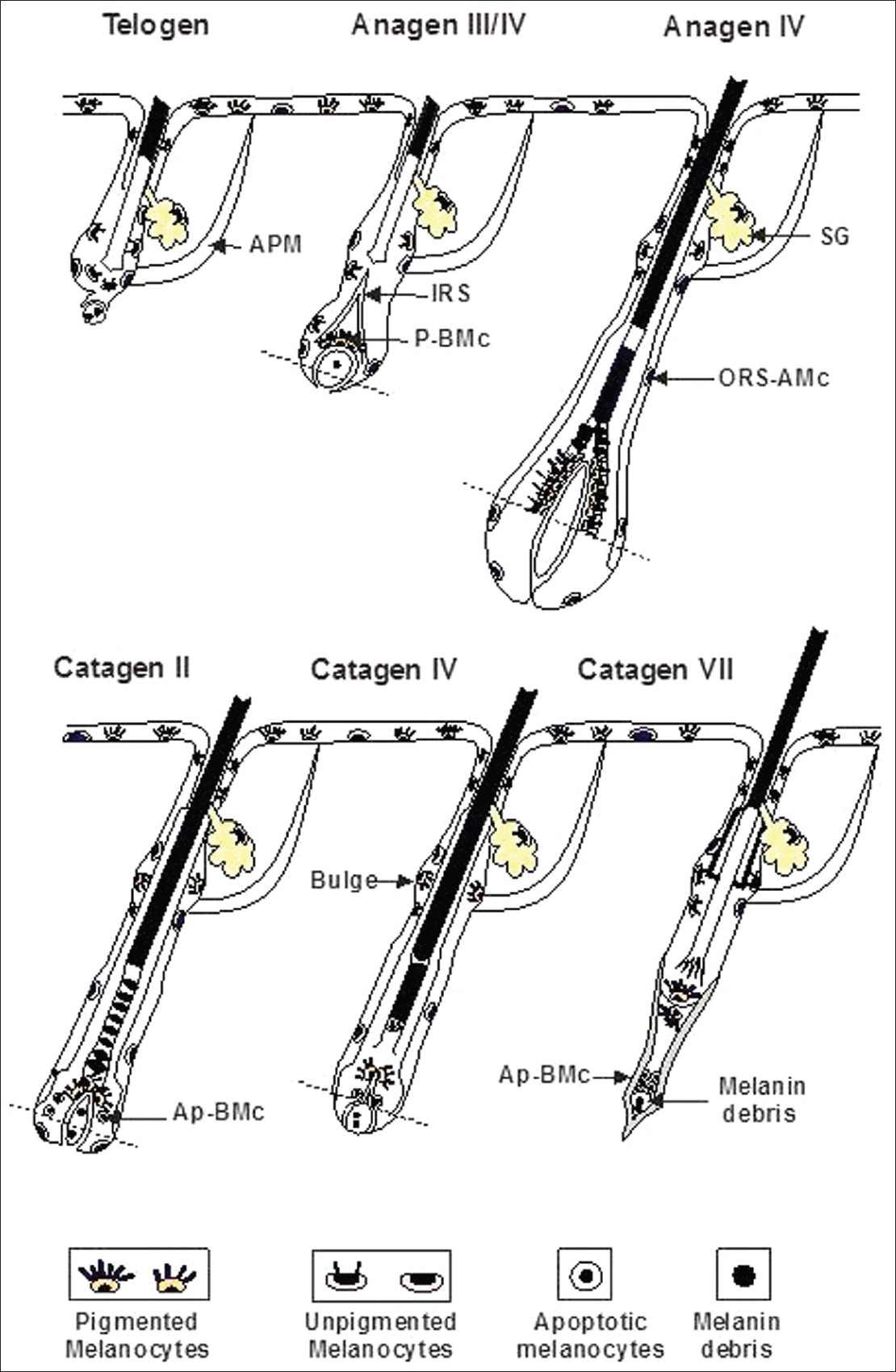 Telogen
Anagen III/IV
Anagen IV

APM
IRS
P-BMc
SG
ORS-AMc

Catagen II
Catagen IV
Catagen VII

Bulge
Ap-BMc
Ap-BMc
Melanin debris

Pigmented Melanocytes
Unpigmented Melanocytes
Apoptotic melanocytes
Melanin debris